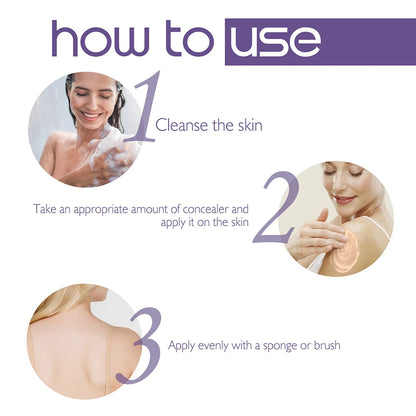 how to use

1 Cleanse the skin

Take an appropriate amount of concealer and apply it on the skin 2

3 Apply evenly with a sponge or brush