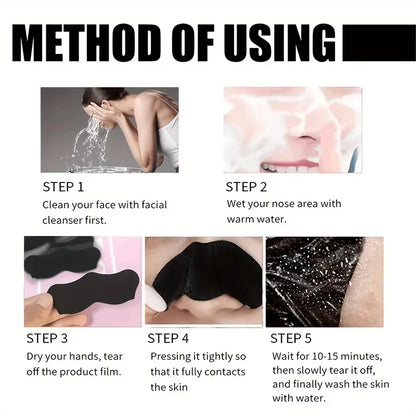 METHOD OF USING

STEP 1
Clean your face with facial cleanser first.

STEP 2
Wet your nose area with warm water.

STEP 3
Dry your hands, tear off the product film.

STEP 4
Pressing it tightly so that it fully contacts the skin

STEP 5
Wait for 10-15 minutes, then slowly tear it off, and finally wash the skin with water.